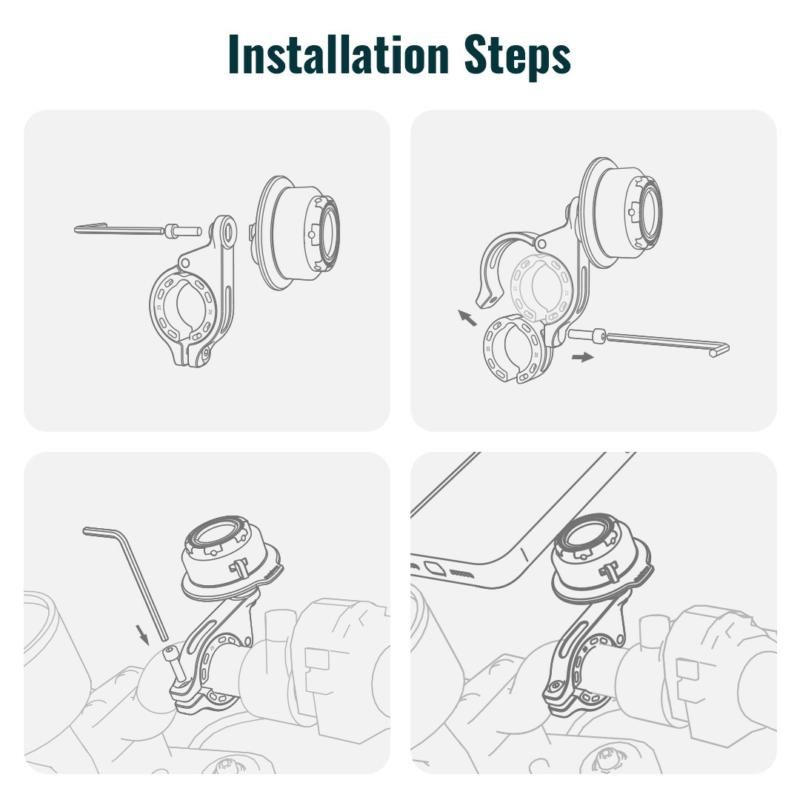 Installation Steps